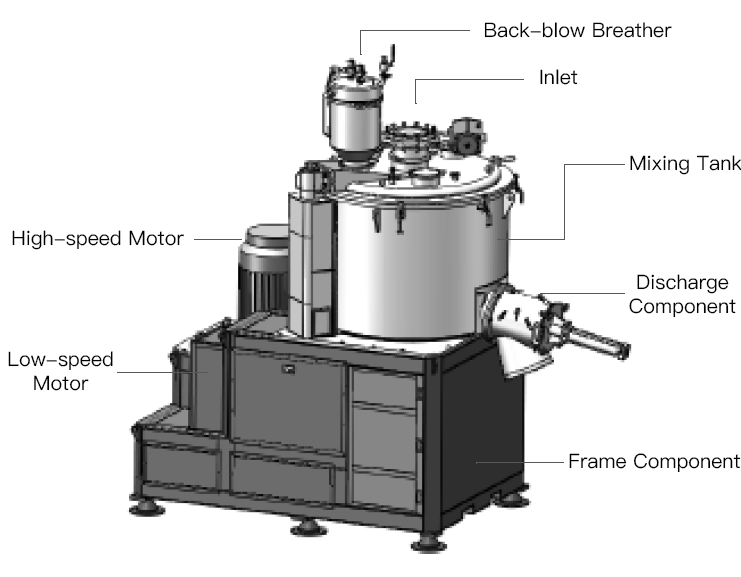 Back-blow Breather

Inlet

Mixing Tank

High-speed Motor

Discharge Component

Low-speed Motor

Frame Component